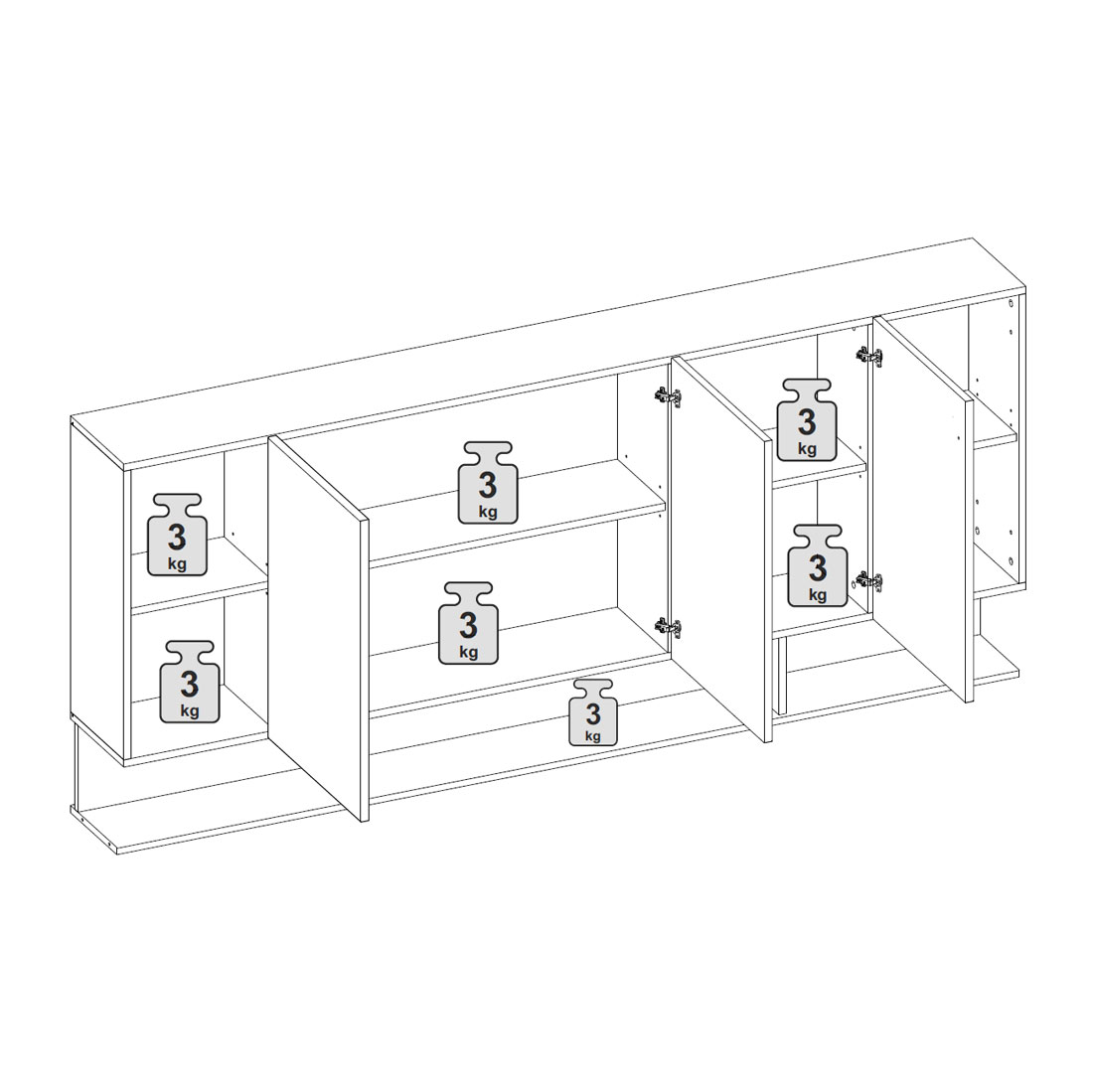 3 kg

3 kg

3 kg

3 kg

3 kg

3 kg

3 kg