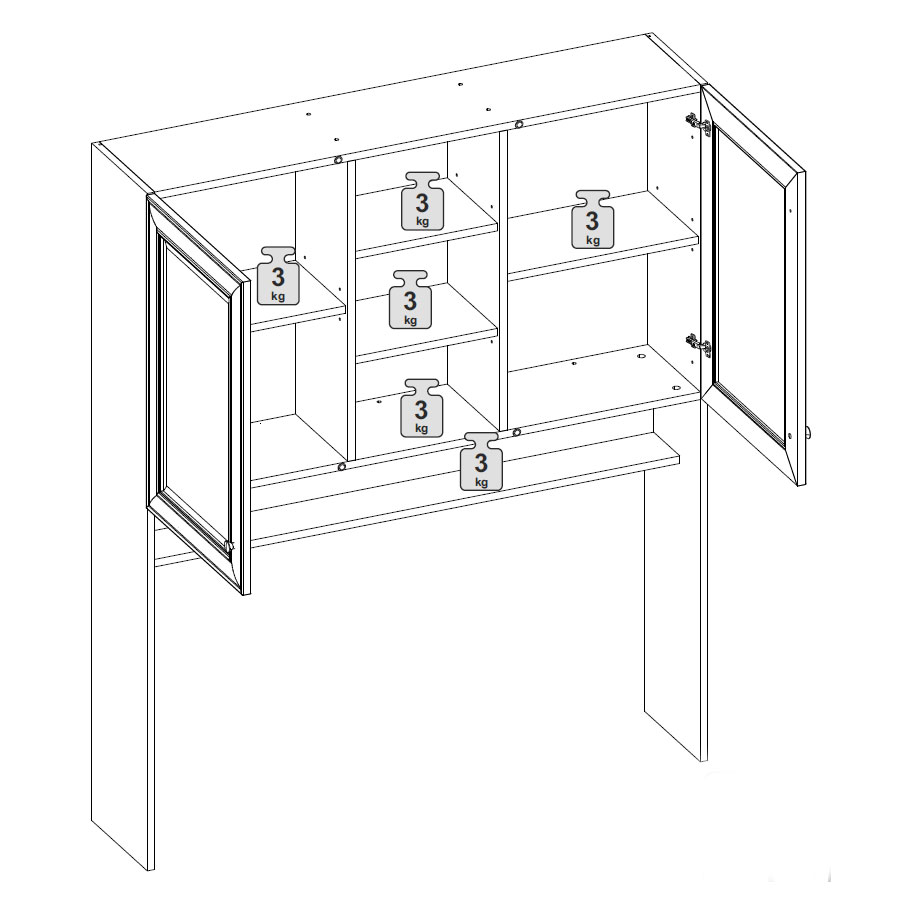 3 kg
3 kg
3 kg
3 kg
3 kg
3 kg