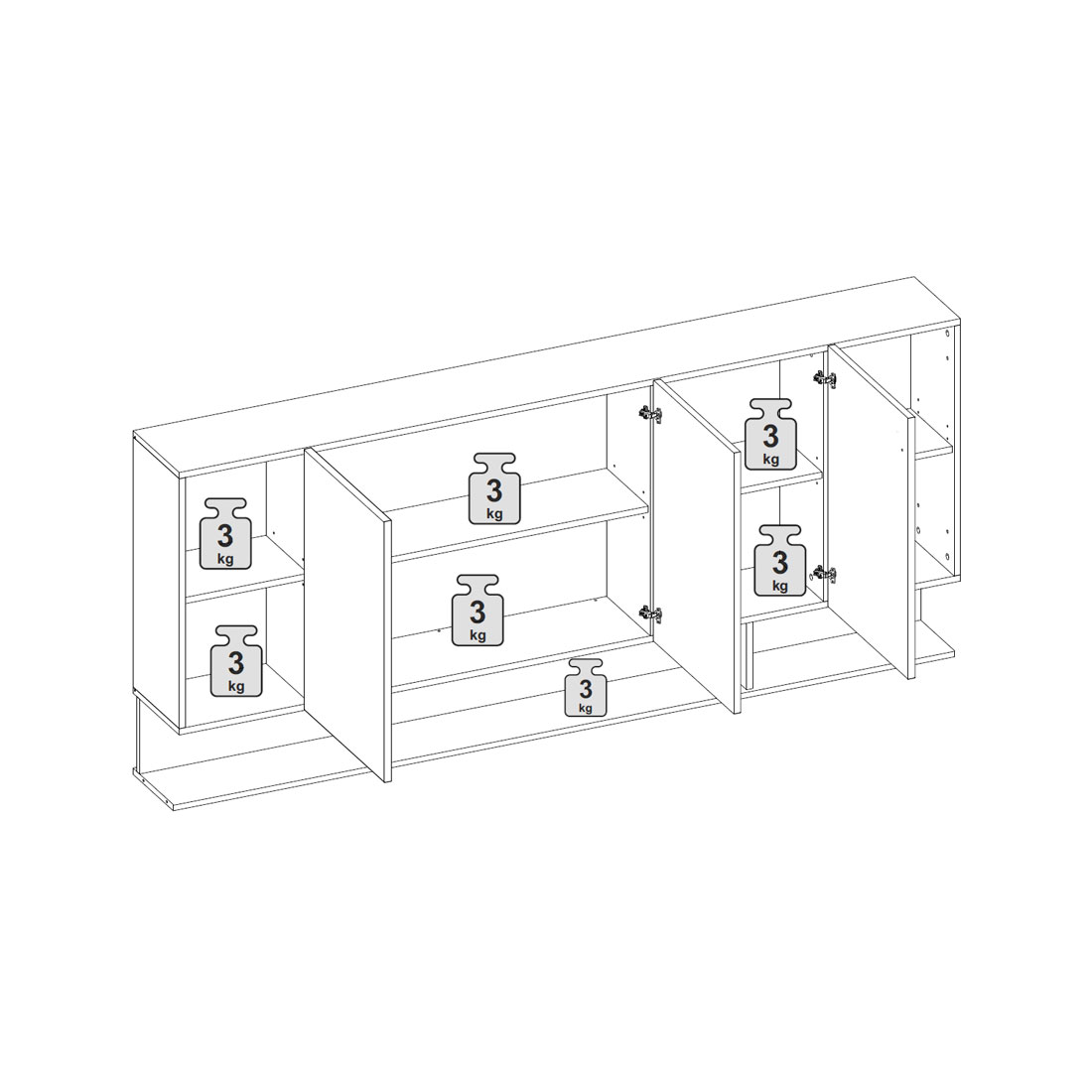 3 kg
3 kg
3 kg
3 kg
3 kg
3 kg
3 kg